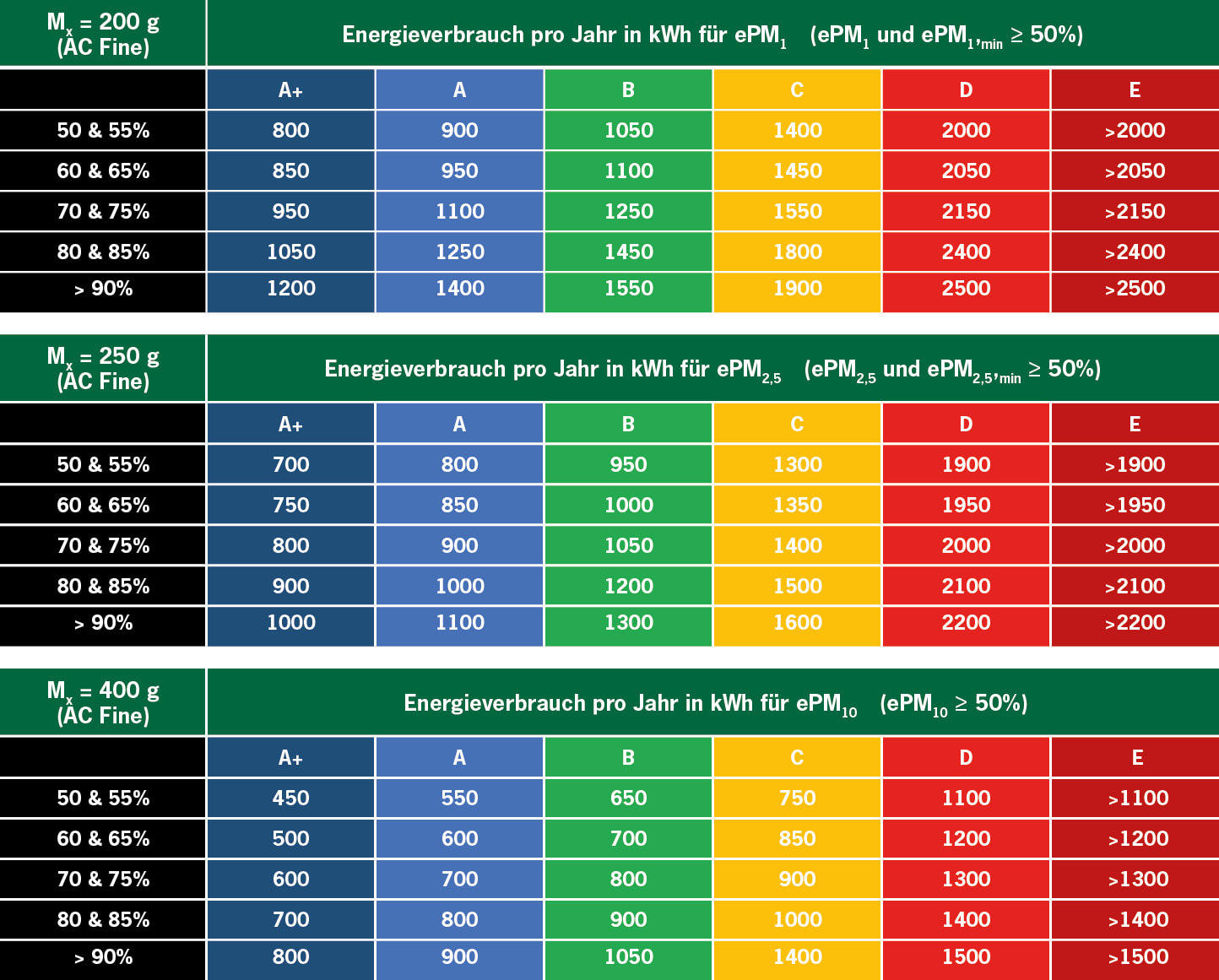 | $M_x$ = 200 g (AC Fine) | Energieverbrauch pro Jahr in kWh für $ePM_1$ ($ePM_1$ und $ePM_{1,min}$ ≥ 50%) | | | | | |
|---|---|---|---|---|---|---|
| | A+ | A | B | C | D | E |
| 50 & 55% | 800 | 900 | 1050 | 1400 | 2000 | >2000 |
| 60 & 65% | 850 | 950 | 1100 | 1450 | 2050 | >2050 |
| 70 & 75% | 950 | 1100 | 1250 | 1550 | 2150 | >2150 |
| 80 & 85% | 1050 | 1250 | 1450 | 1800 | 2400 | >2400 |
| > 90% | 1200 | 1400 | 1550 | 1900 | 2500 | >2500 |

| $M_x$ = 250 g (AC Fine) | Energieverbrauch pro Jahr in kWh für $ePM_{2,5}$ ($ePM_{2,5}$ und $ePM_{2,5,min}$ ≥ 50%) | | | | | |
|---|---|---|---|---|---|---|
| | A+ | A | B | C | D | E |
| 50 & 55% | 700 | 800 | 950 | 1300 | 1900 | >1900 |
| 60 & 65% | 750 | 850 | 1000 | 1350 | 1950 | >1950 |
| 70 & 75% | 800 | 900 | 1050 | 1400 | 2000 | >2000 |
| 80 & 85% | 900 | 1000 | 1200 | 1500 | 2100 | >2100 |
| > 90% | 1000 | 1100 | 1300 | 1600 | 2200 | >2200 |

| $M_x$ = 400 g (AC Fine) | Energieverbrauch pro Jahr in kWh für $ePM_{10}$ ($ePM_{10}$ ≥ 50%) | | | | | |
|---|---|---|---|---|---|---|
| | A+ | A | B | C | D | E |
| 50 & 55% | 450 | 550 | 650 | 750 | 1100 | >1100 |
| 60 & 65% | 500 | 600 | 700 | 850 | 1200 | >1200 |
| 70 & 75% | 600 | 700 | 800 | 900 | 1300 | >1300 |
| 80 & 85% | 700 | 800 | 900 | 1000 | 1400 | >1400 |
| > 90% | 800 | 900 | 1050 | 1400 | 1500 | >1500 |