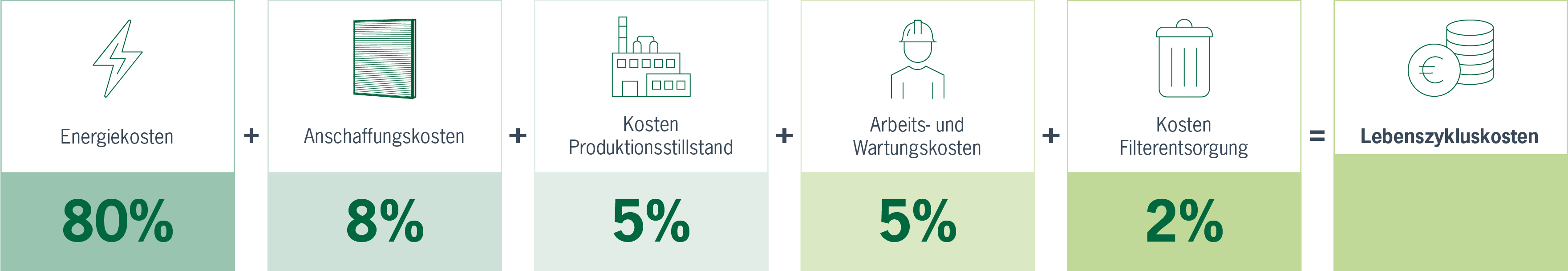 Energiekosten

80%

+

Anschaffungskosten

8%

+

Kosten Produktionsstillstand

5%

+

Arbeits- und Wartungskosten

5%

+

Kosten Filterentsorgung

2%

=

Lebenszykluskosten