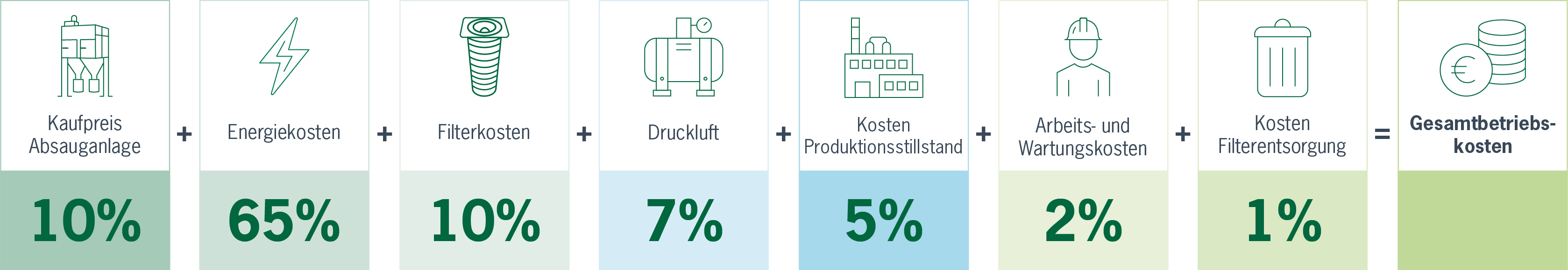 Kaufpreis Absauganlage

10%

+

Energiekosten

65%

+

Filterkosten

10%

+

Druckluft

7%

+

Kosten Produktionsstillstand

5%

+

Arbeits- und Wartungskosten

2%

+

Kosten Filterentsorgung

1%

=

Gesamtbetriebskosten