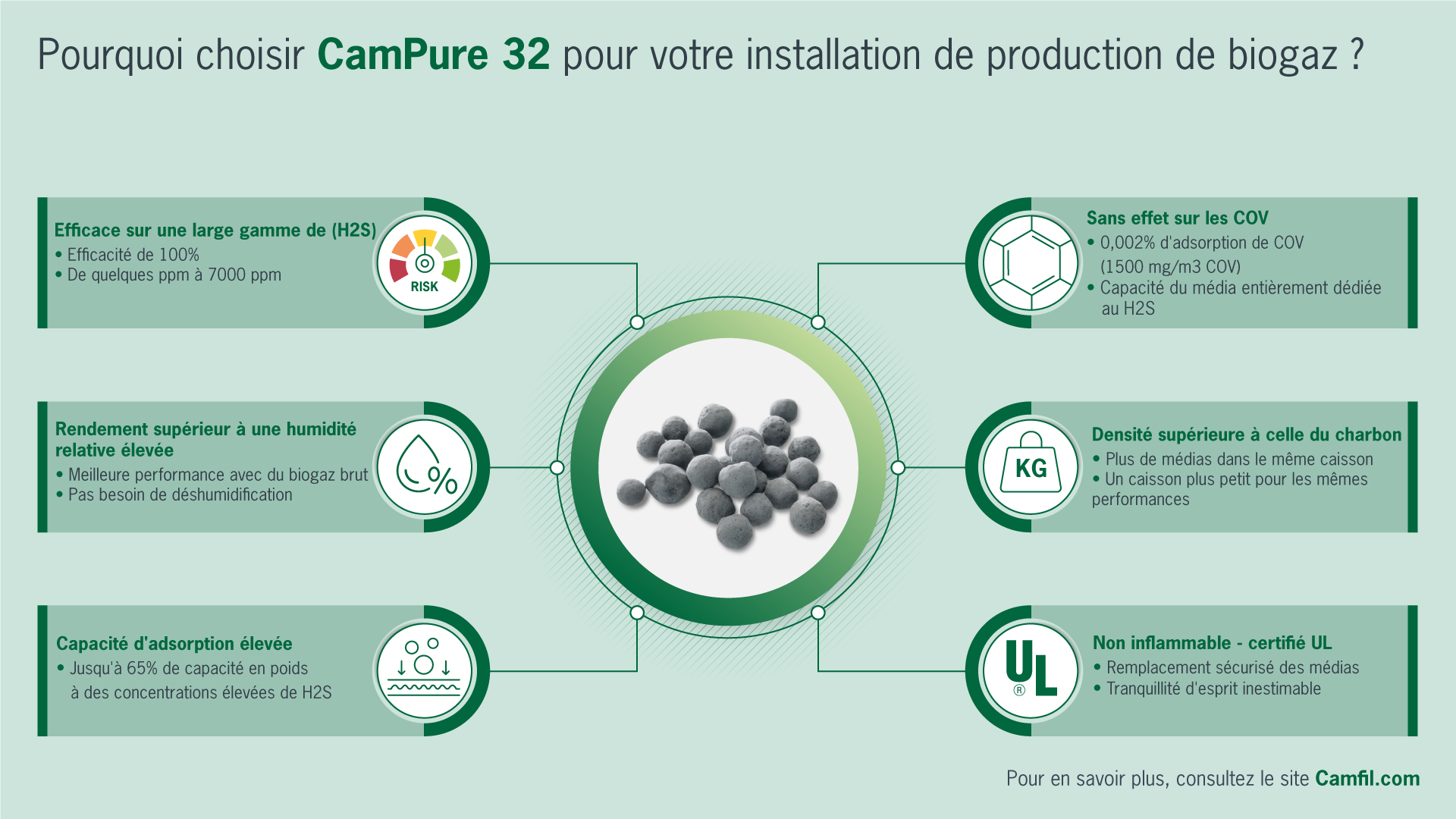 Pourquoi choisir CamPure 32 pour votre installation de production de biogaz ?

Efficace sur une large gamme de (H2S)
• Efficacité de 100%
• De quelques ppm à 7000 ppm

RISK

Rendement supérieur à une humidité relative élevée
• Meilleure performance avec du biogaz brut
• Pas besoin de déshumidification

%

Capacité d'adsorption élevée
• Jusqu'à 65% de capacité en poids à des concentrations élevées de H2S

Sans effet sur les COV
• 0,002% d'adsorption de COV (1500 mg/m3 COV)
• Capacité du média entièrement dédiée au H2S

KG

Densité supérieure à celle du charbon
• Plus de médias dans le même caisson
• Un caisson plus petit pour les mêmes performances

UL ®

Non inflammable - certifié UL
• Remplacement sécurisé des médias
• Tranquillité d'esprit inestimable

Pour en savoir plus, consultez le site Camfil.com